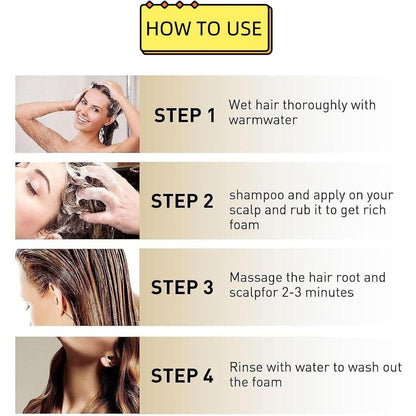 HOW TO USE

STEP 1
Wet hair thoroughly with warmwater

STEP 2
shampoo and apply on your scalp and rub it to get rich foam

STEP 3
Massage the hair root and scalpfor 2-3 minutes

STEP 4
Rinse with water to wash out the foam